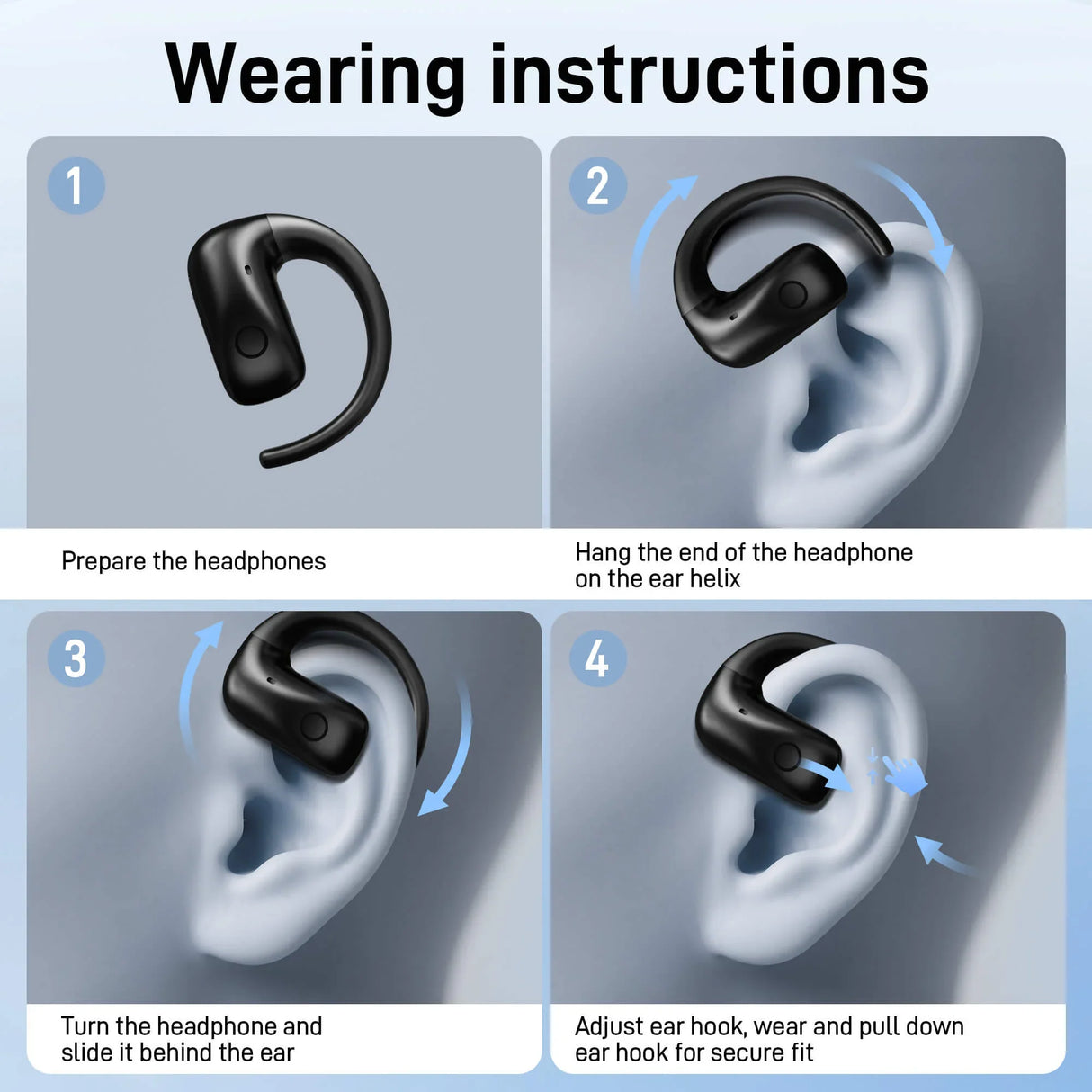 Wearing instructions

1

Prepare the headphones

2

Hang the end of the headphone on the ear helix

3

Turn the headphone and slide it behind the ear

4

Adjust ear hook, wear and pull down ear hook for secure fit