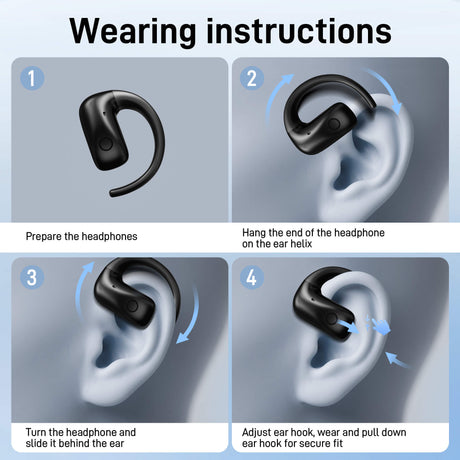 Wearing instructions

1

Prepare the headphones

2

Hang the end of the headphone on the ear helix

3

Turn the headphone and slide it behind the ear

4

Adjust ear hook, wear and pull down ear hook for secure fit