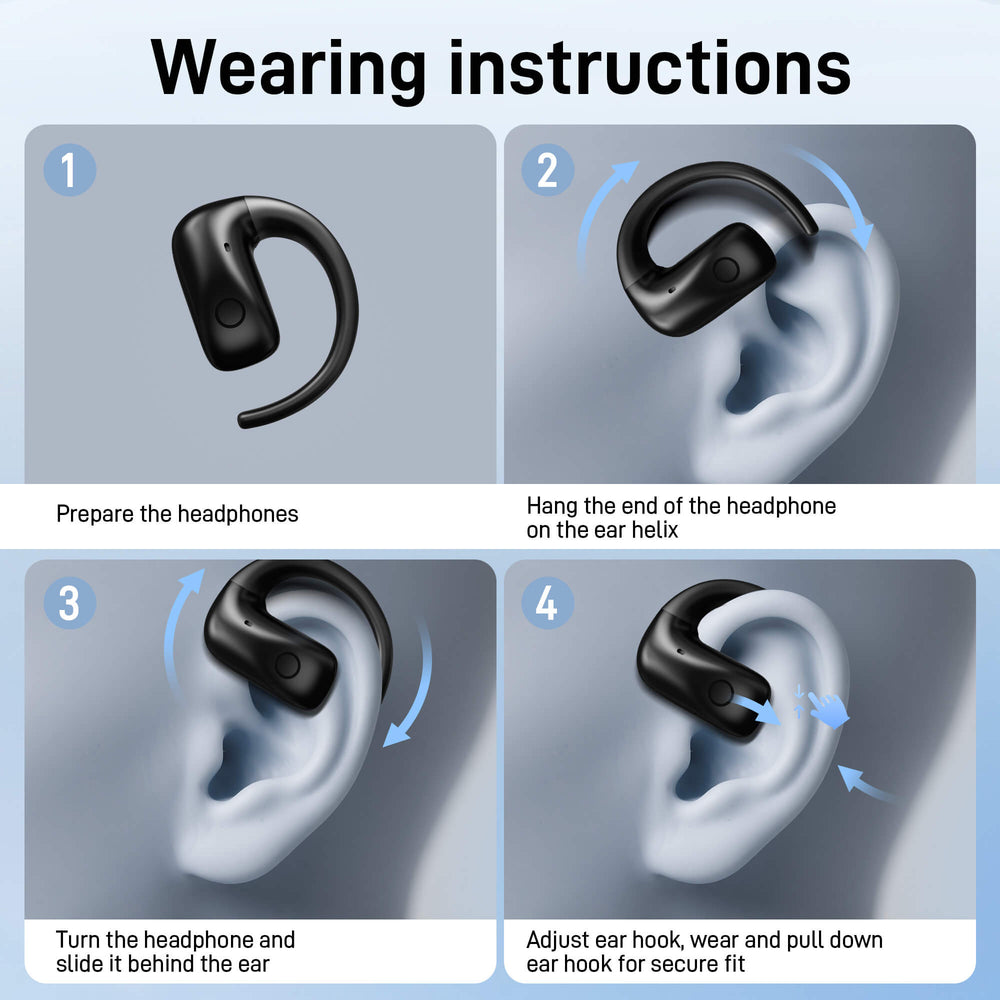 Wearing instructions

1

Prepare the headphones

2

Hang the end of the headphone on the ear helix

3

Turn the headphone and slide it behind the ear

4

Adjust ear hook, wear and pull down ear hook for secure fit