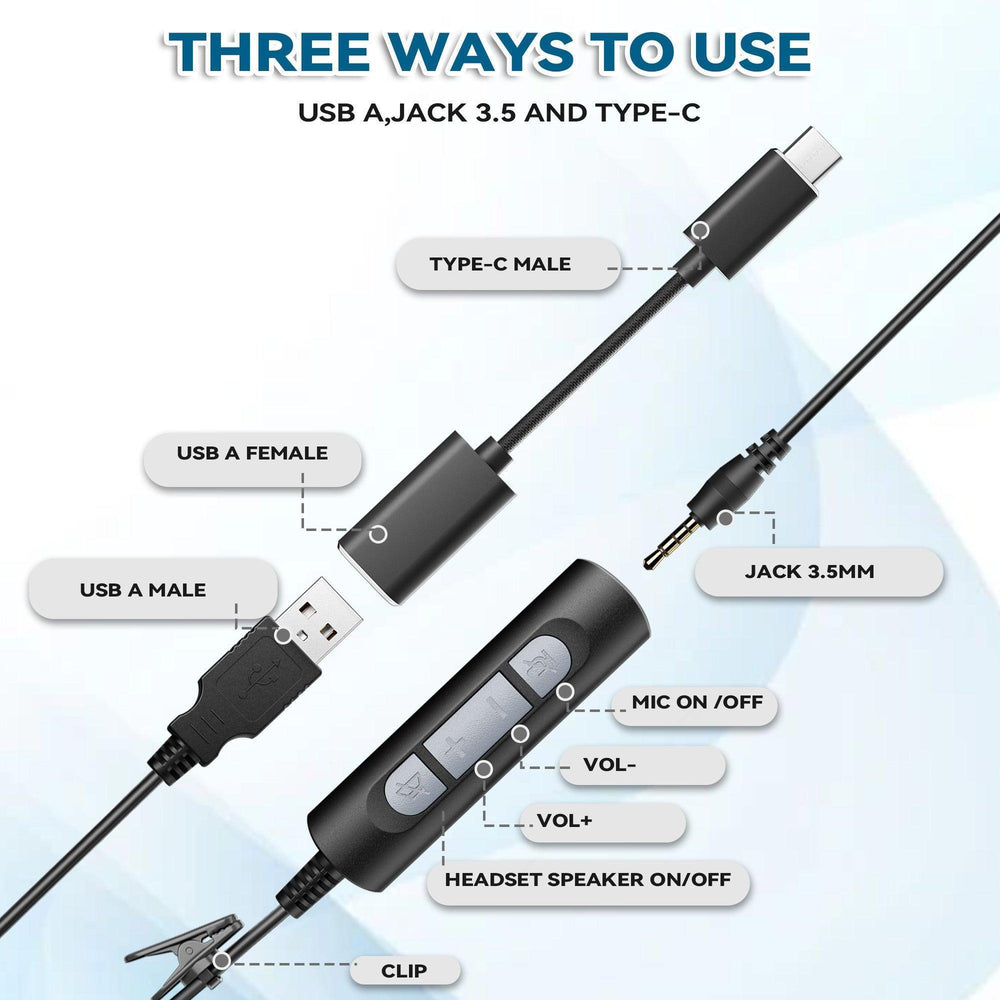 THREE WAYS TO USE

USB A,JACK 3.5 AND TYPE-C

TYPE-C MALE

USB A FEMALE

USB A MALE

JACK 3.5MM

MIC ON /OFF

VOL-

VOL+

HEADSET SPEAKER ON/OFF

CLIP